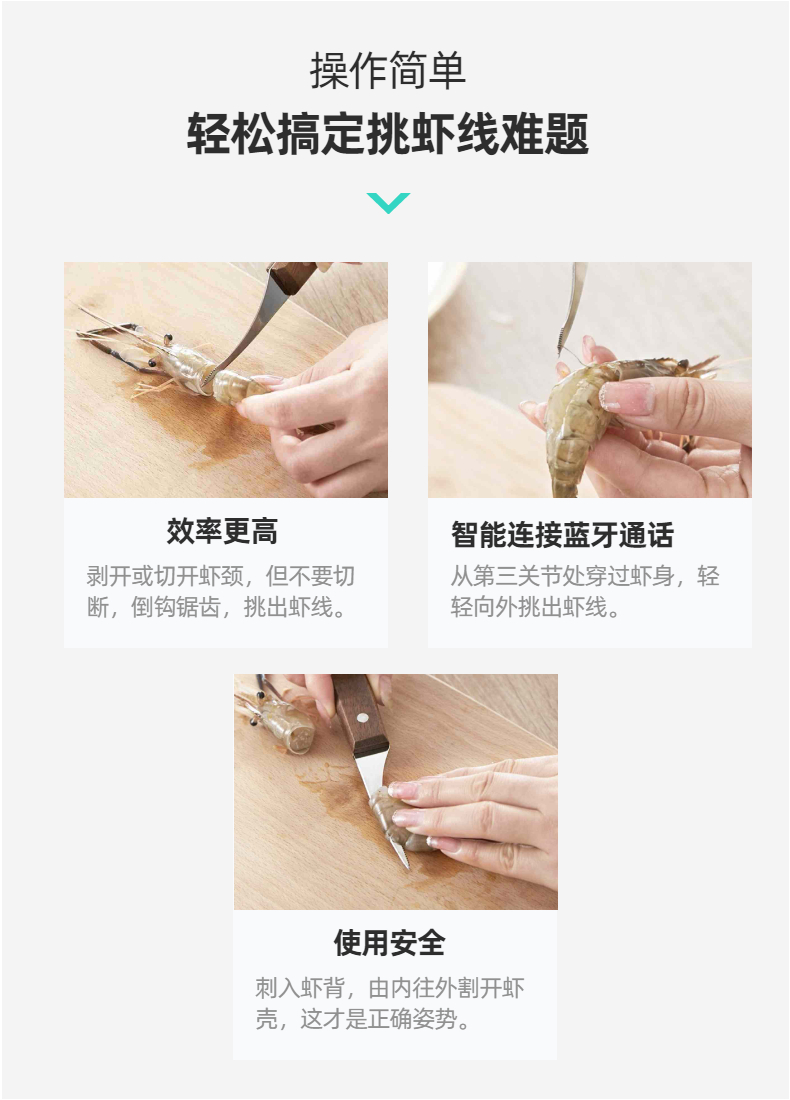 操作简单
轻松搞定挑虾线难题

效率更高
剥开或切开虾颈，但不要切断，倒钩锯齿，挑出虾线。

智能连接蓝牙通话
从第三关节处穿过虾身，轻轻向外挑出虾线。

使用安全
刺入虾背，由内往外割开虾壳，这才是正确姿势。